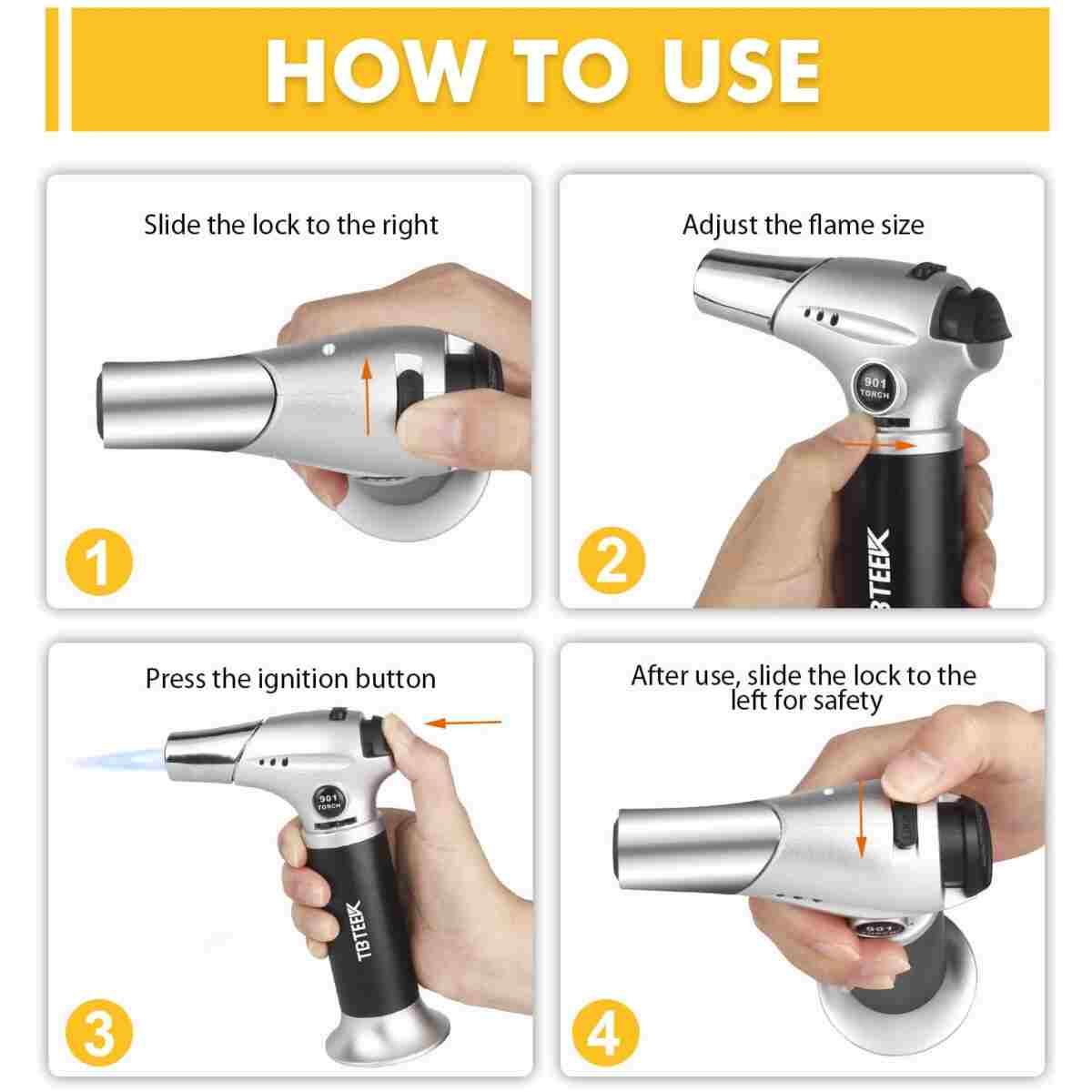 HOW TO USE

Slide the lock to the right

1

Adjust the flame size

901 TORCH

TBTEEK

2

Press the ignition button

901 TORCH

TBTEEK

3

After use, slide the lock to the left for safety

4