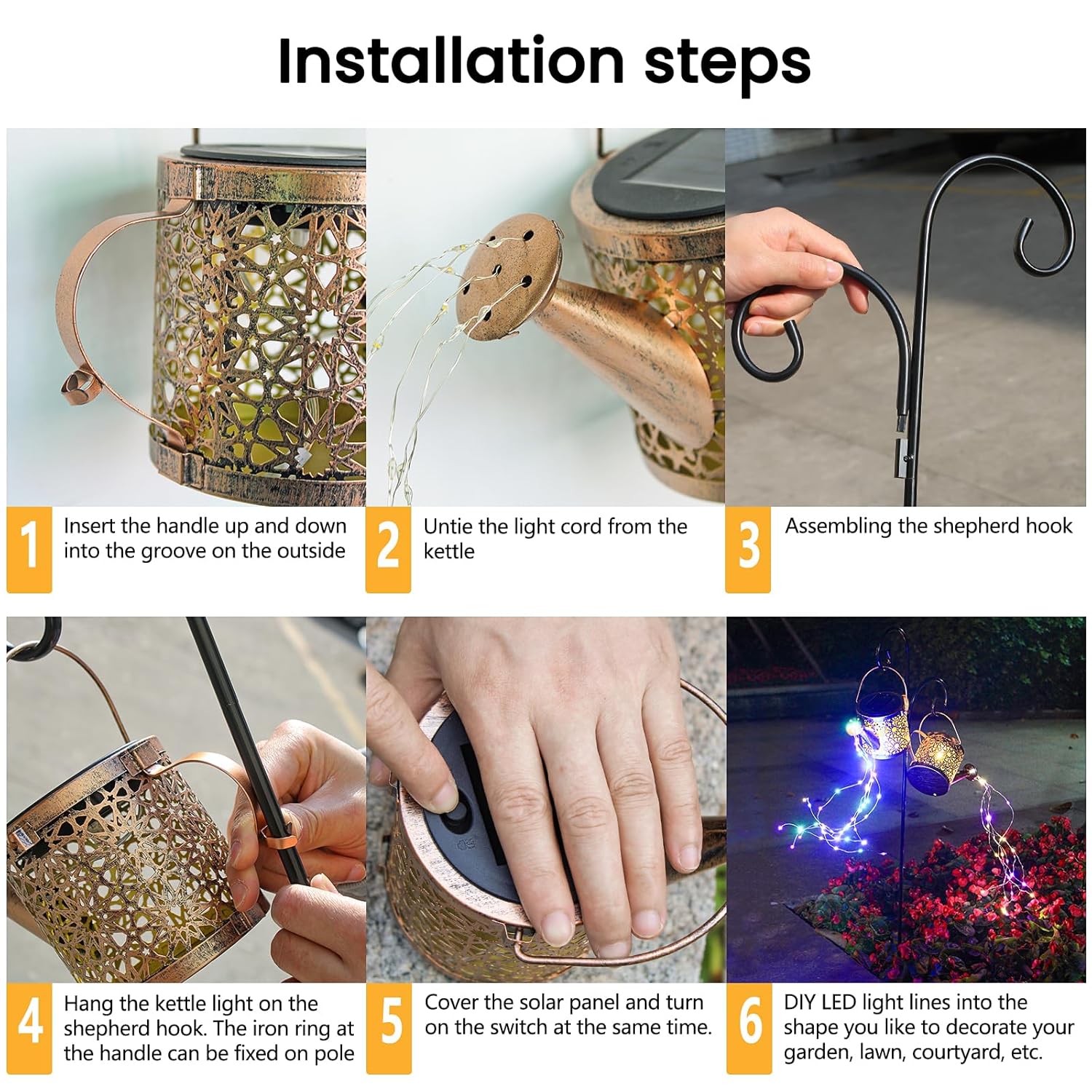 Installation steps

1 Insert the handle up and down into the groove on the outside

2 Untie the light cord from the kettle

3 Assembling the shepherd hook

4 Hang the kettle light on the shepherd hook. The iron ring at the handle can be fixed on pole

5 Cover the solar panel and turn on the switch at the same time.

6 DIY LED light lines into the shape you like to decorate your garden, lawn, courtyard, etc.