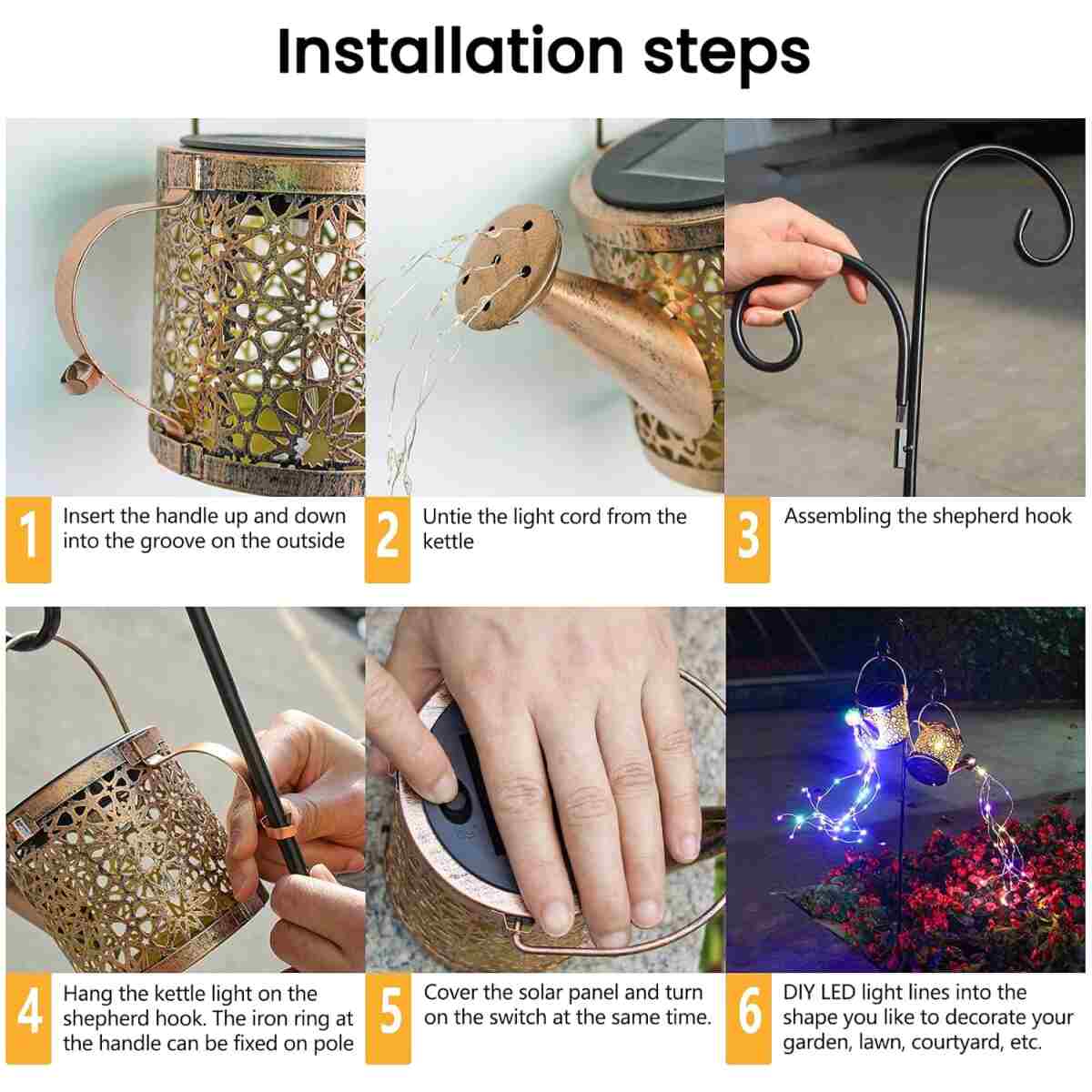 Installation steps

1 Insert the handle up and down into the groove on the outside

2 Untie the light cord from the kettle

3 Assembling the shepherd hook

4 Hang the kettle light on the shepherd hook. The iron ring at the handle can be fixed on pole

5 Cover the solar panel and turn on the switch at the same time.

6 DIY LED light lines into the shape you like to decorate your garden, lawn, courtyard, etc.