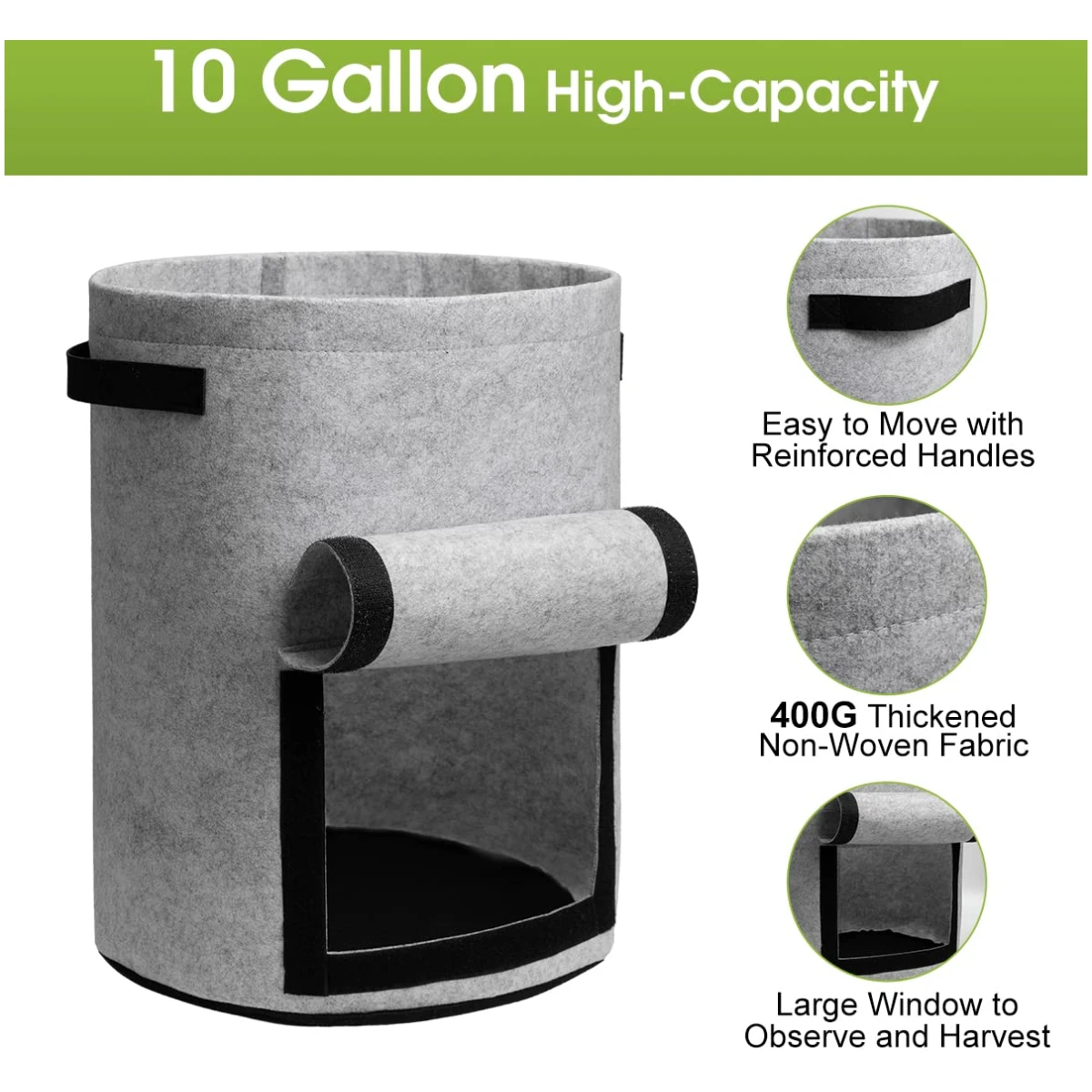 10 Gallon High-Capacity

Easy to Move with Reinforced Handles

400G Thickened Non-Woven Fabric

Large Window to Observe and Harvest