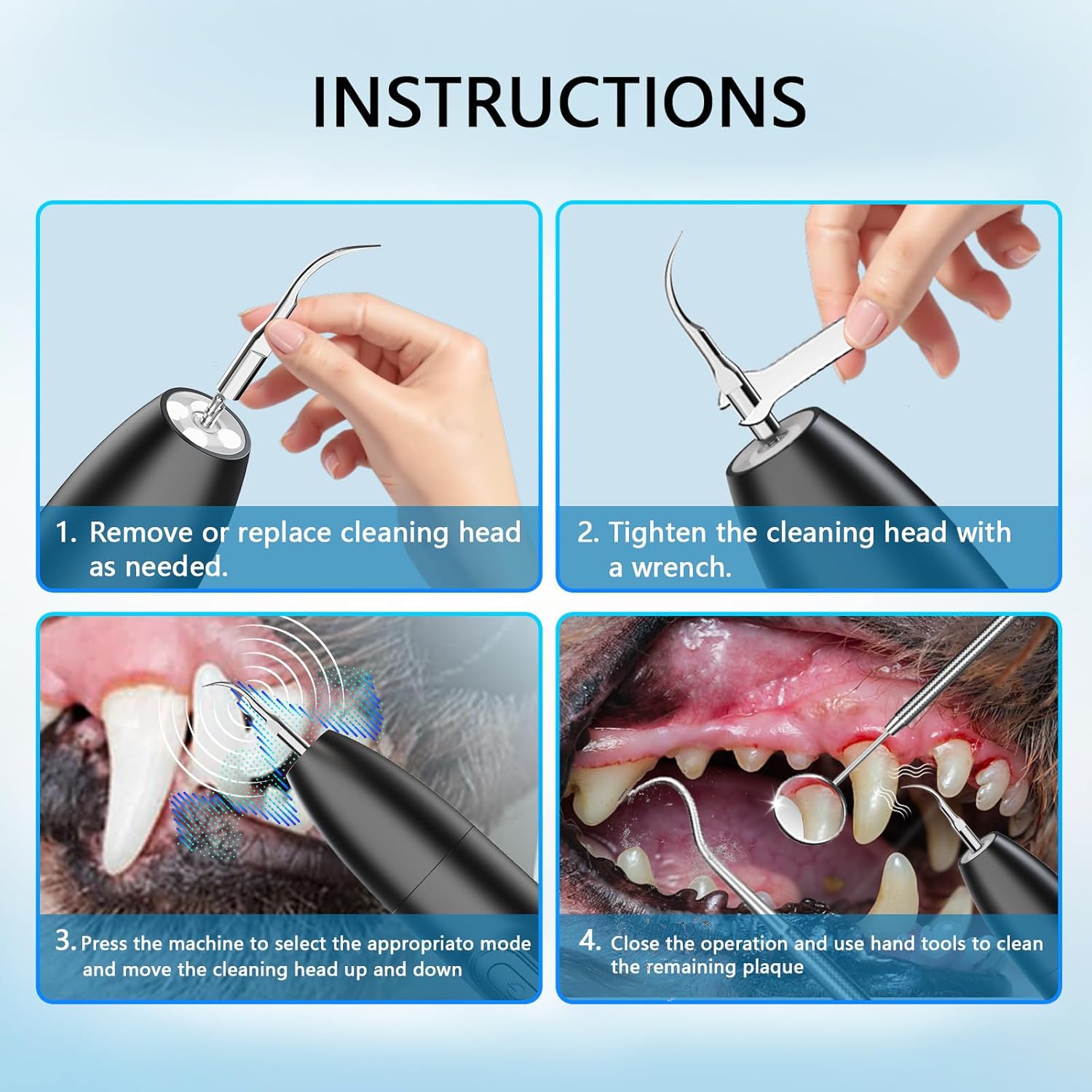 INSTRUCTIONS

1. Remove or replace cleaning head as needed.

2. Tighten the cleaning head with a wrench.

3. Press the machine to select the appropriato mode and move the cleaning head up and down

4. Close the operation and use hand tools to clean the remaining plaque