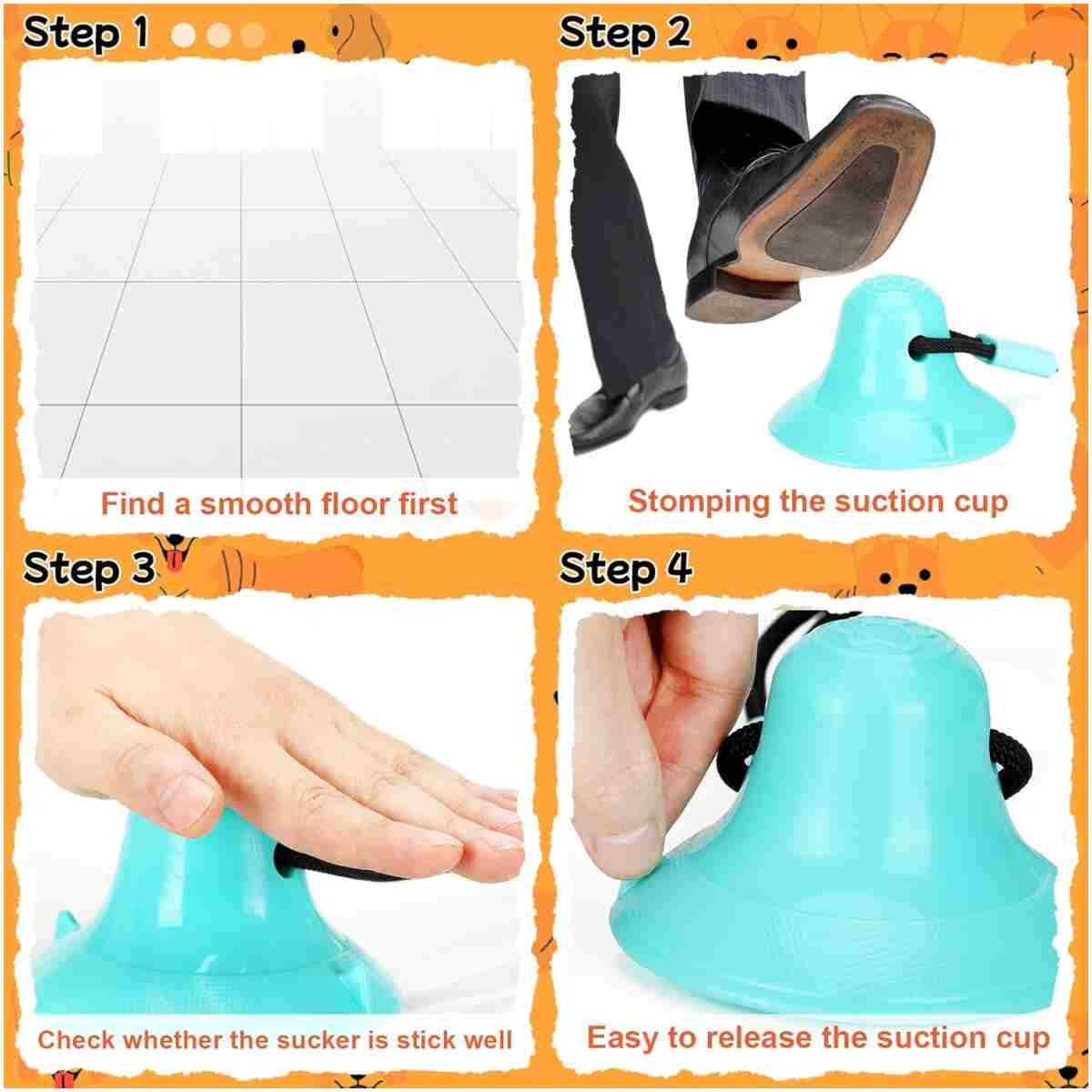 Step 1

Find a smooth floor first

Step 2

Stomping the suction cup

Step 3

Check whether the sucker is stick well

Step 4

Easy to release the suction cup