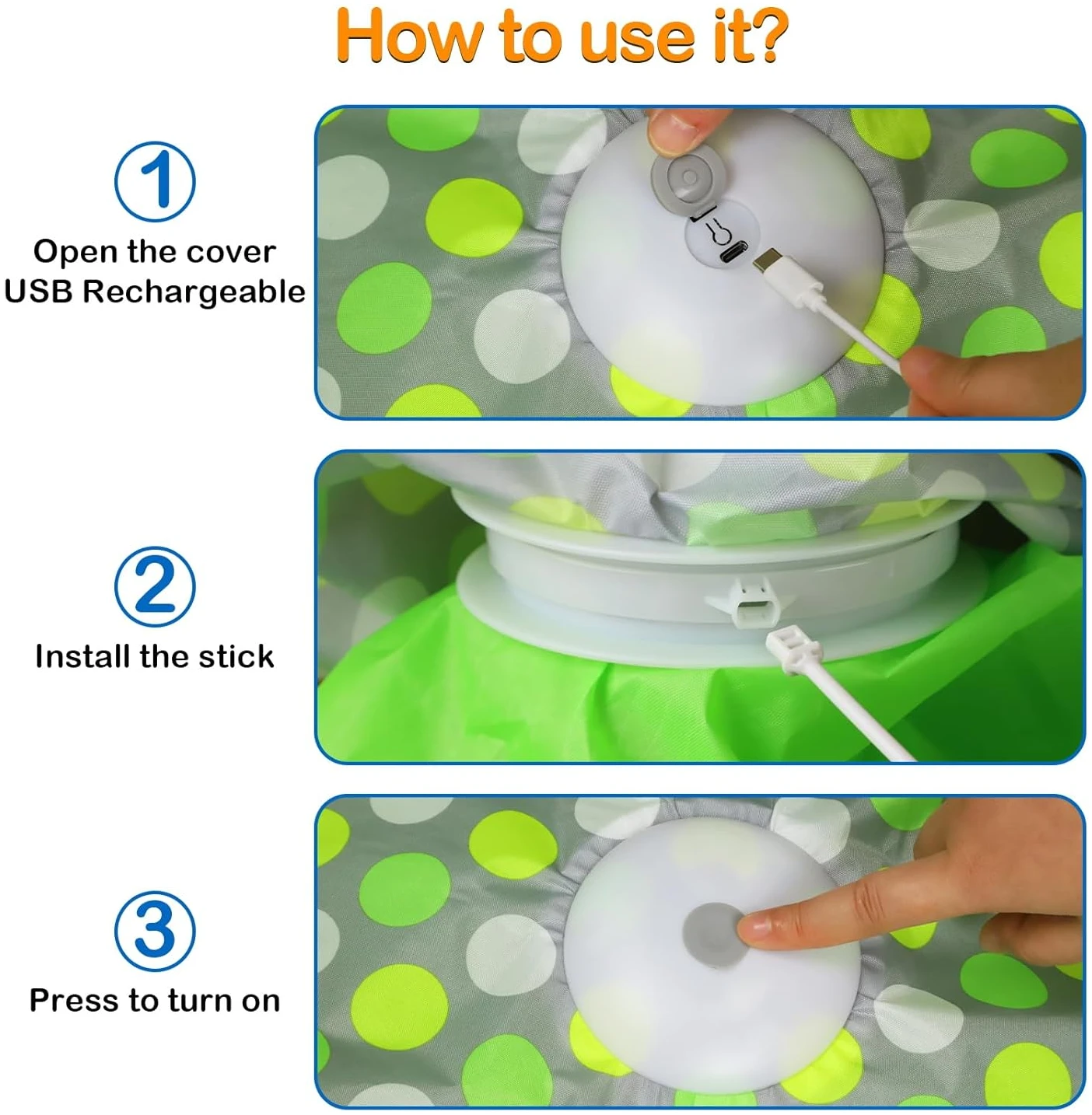 How to use it?

1
Open the cover
USB Rechargeable

2
Install the stick

3
Press to turn on