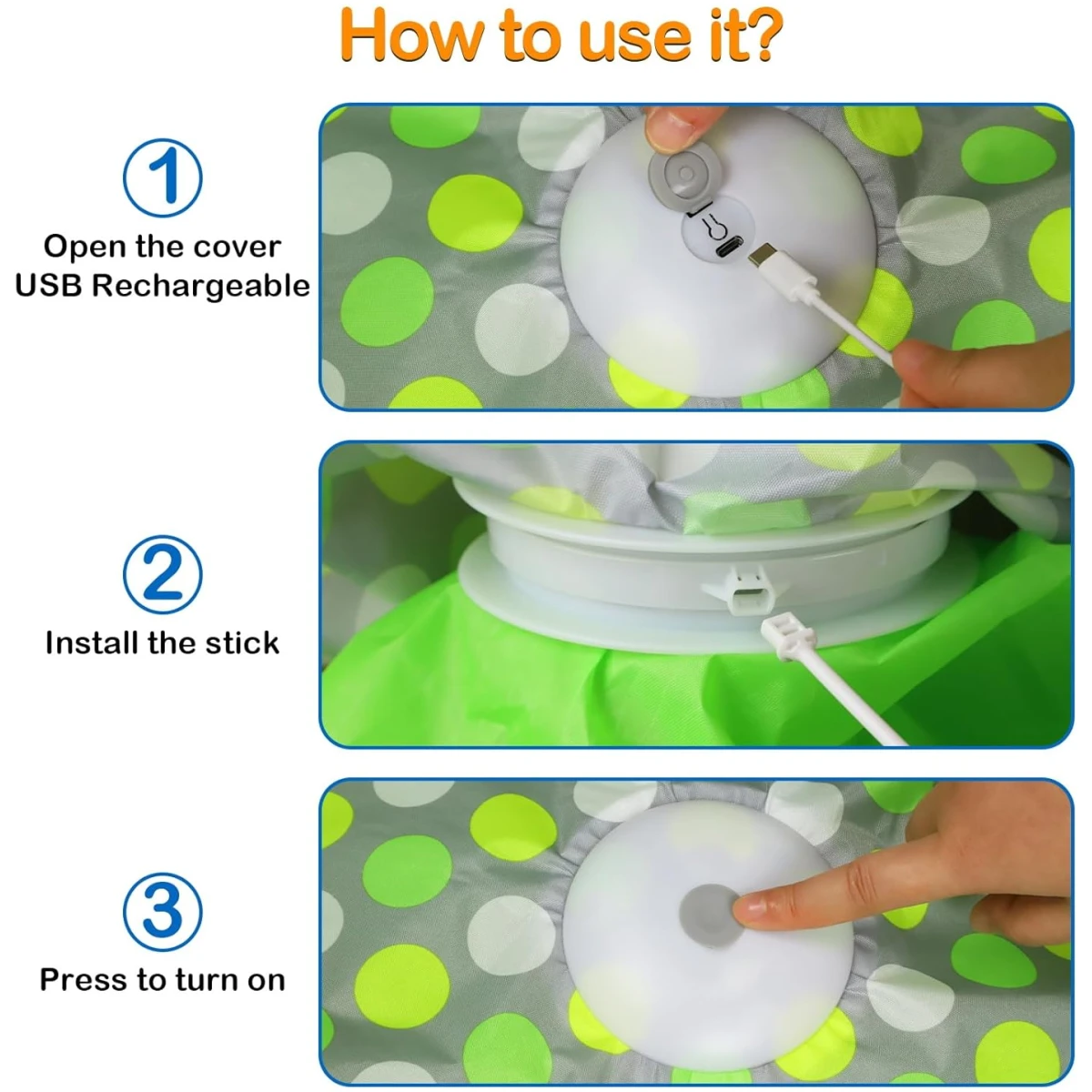 How to use it?

1
Open the cover
USB Rechargeable

2
Install the stick

3
Press to turn on