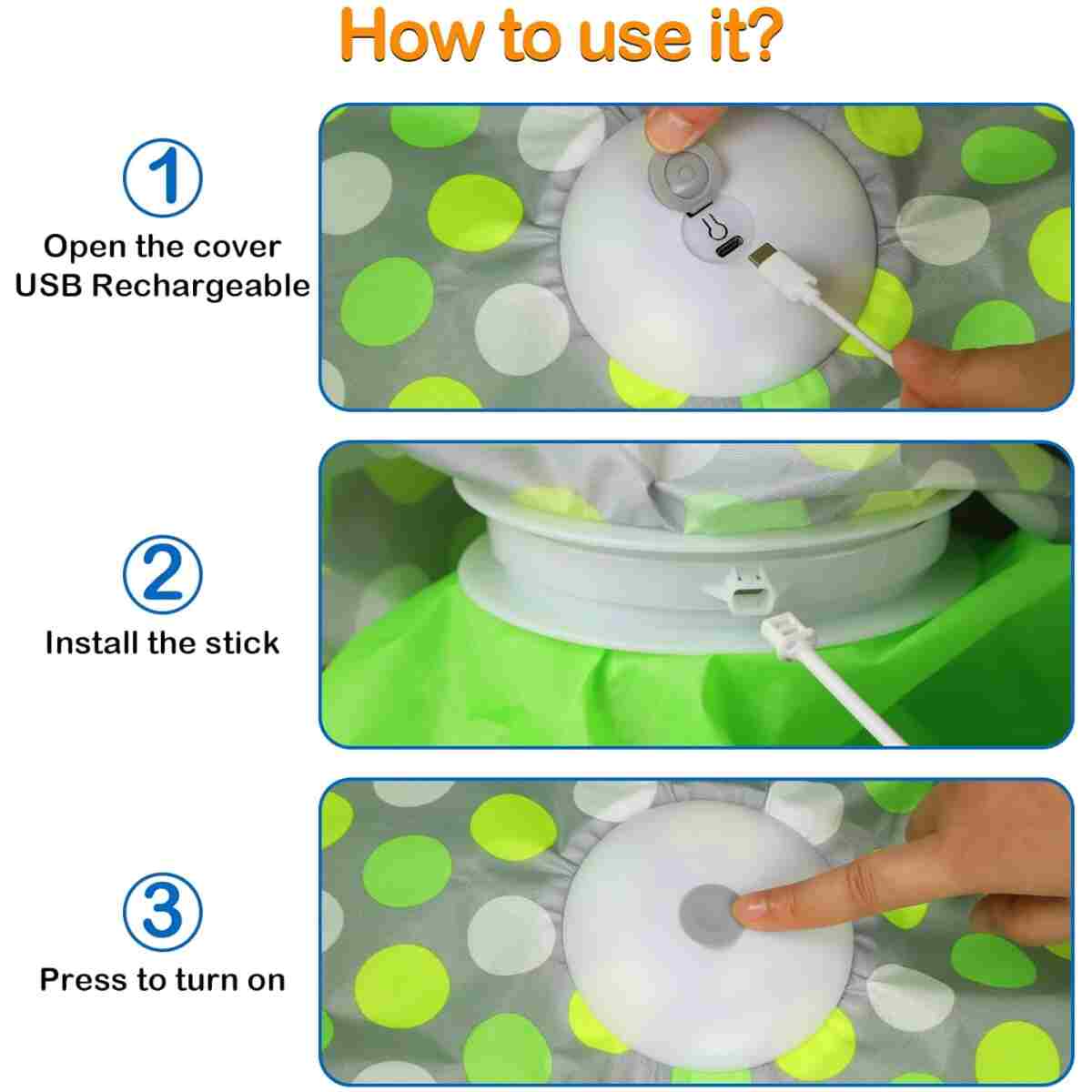 How to use it?

1
Open the cover
USB Rechargeable

2
Install the stick

3
Press to turn on