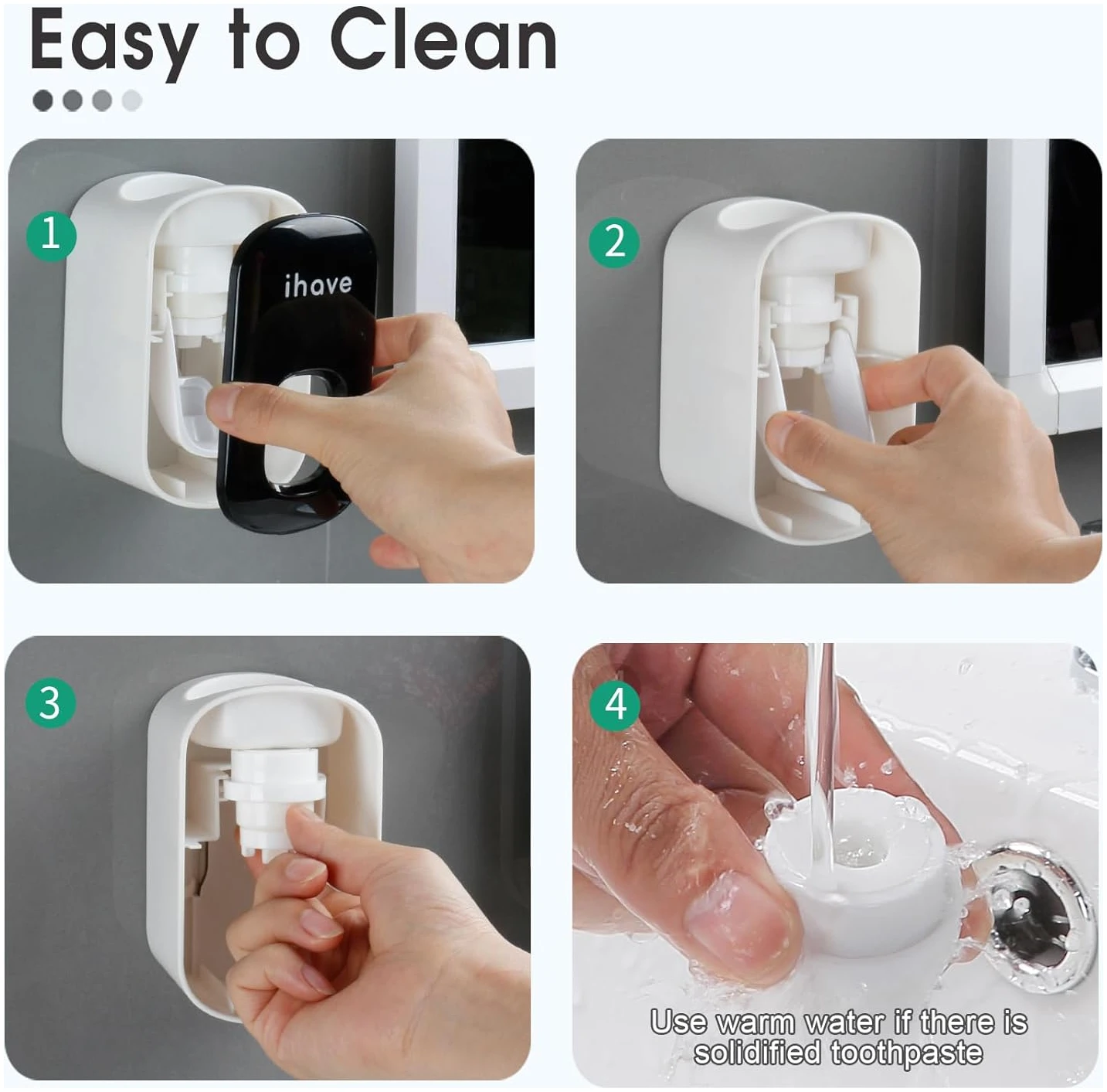 Easy to Clean

1

ihave

2

3

4

Use warm water if there is solidified toothpaste