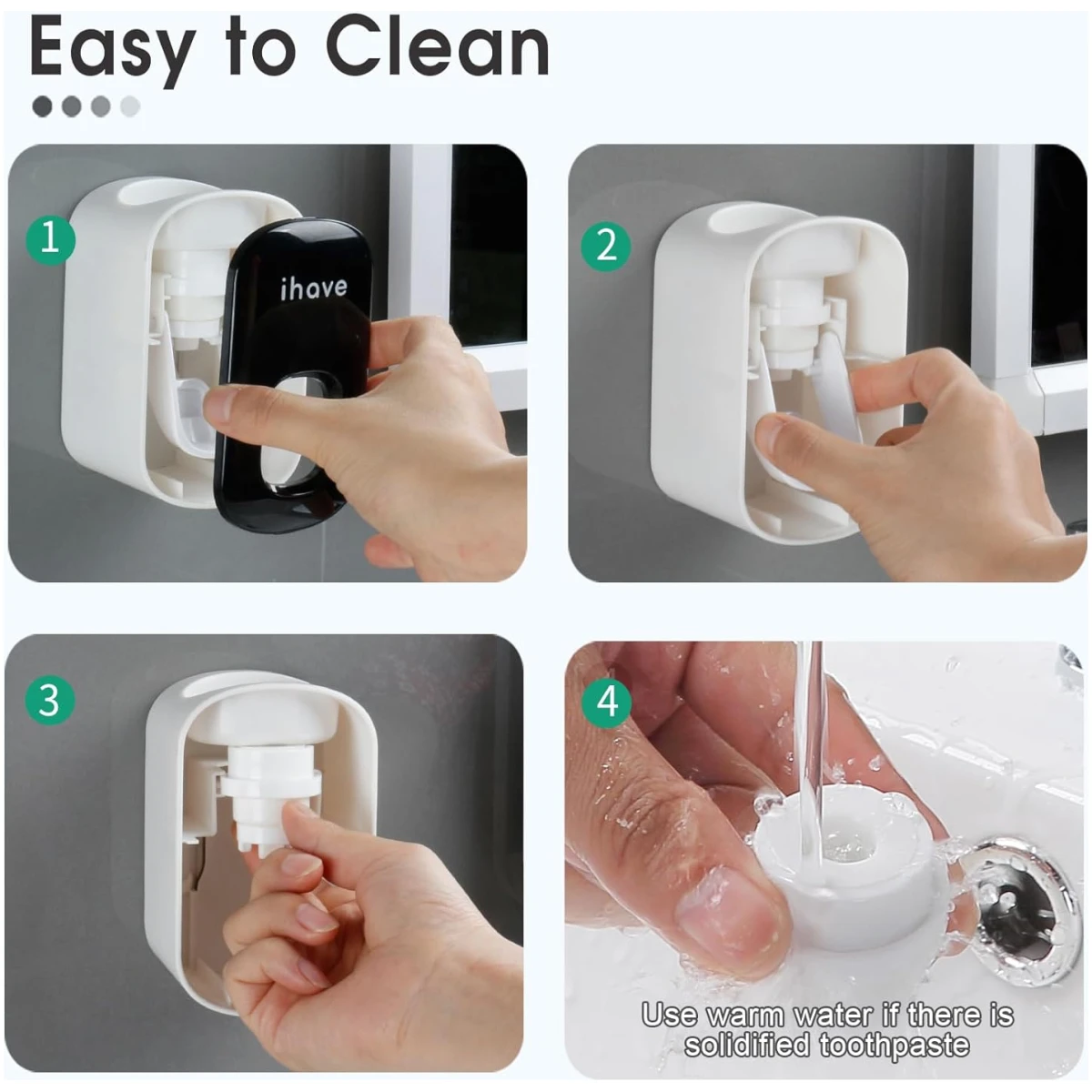 Easy to Clean

1

ihave

2

3

4

Use warm water if there is solidified toothpaste