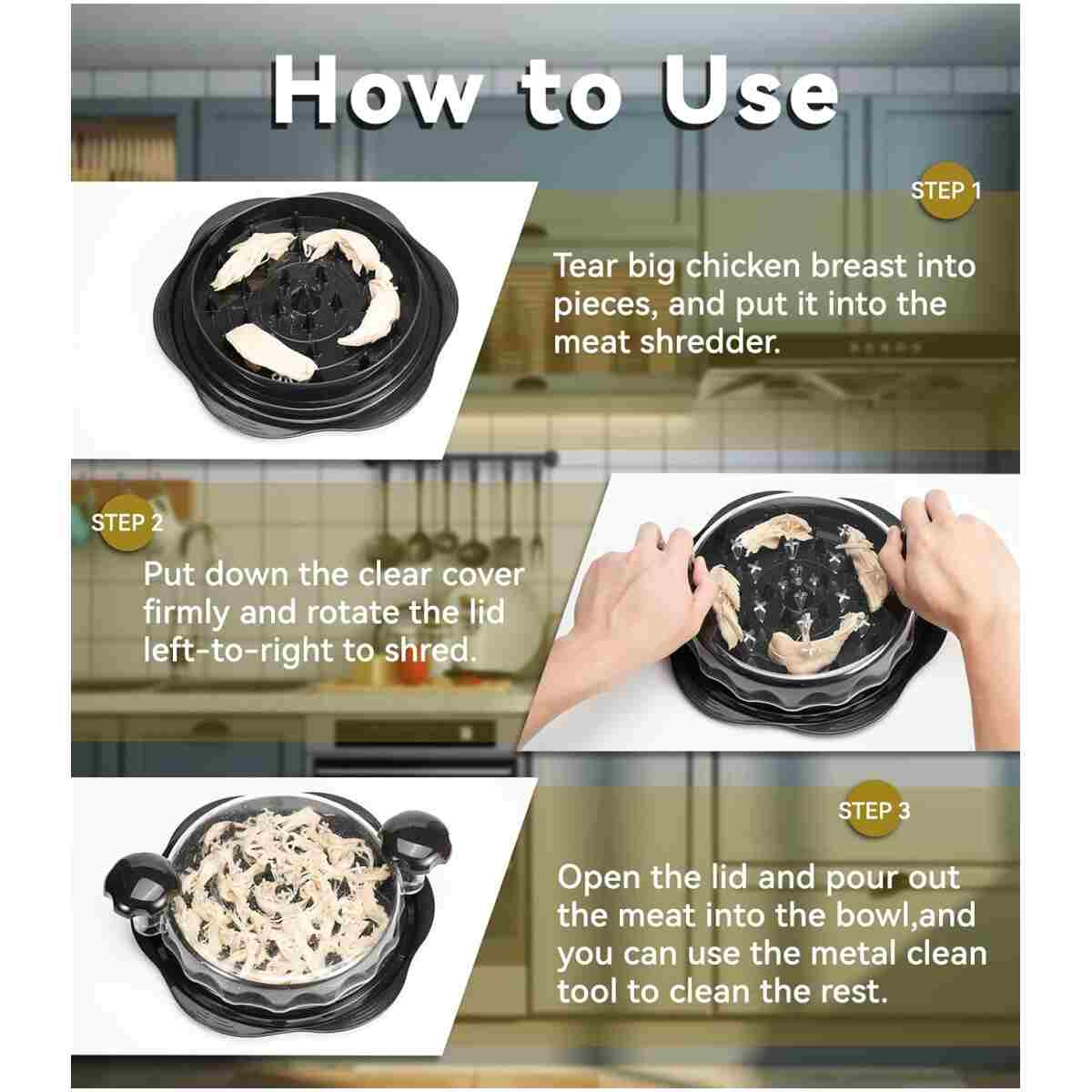 How to Use

STEP 1

Tear big chicken breast into pieces, and put it into the meat shredder.

STEP 2

Put down the clear cover firmly and rotate the lid left-to-right to shred.

STEP 3

Open the lid and pour out the meat into the bowl,and you can use the metal clean tool to clean the rest.