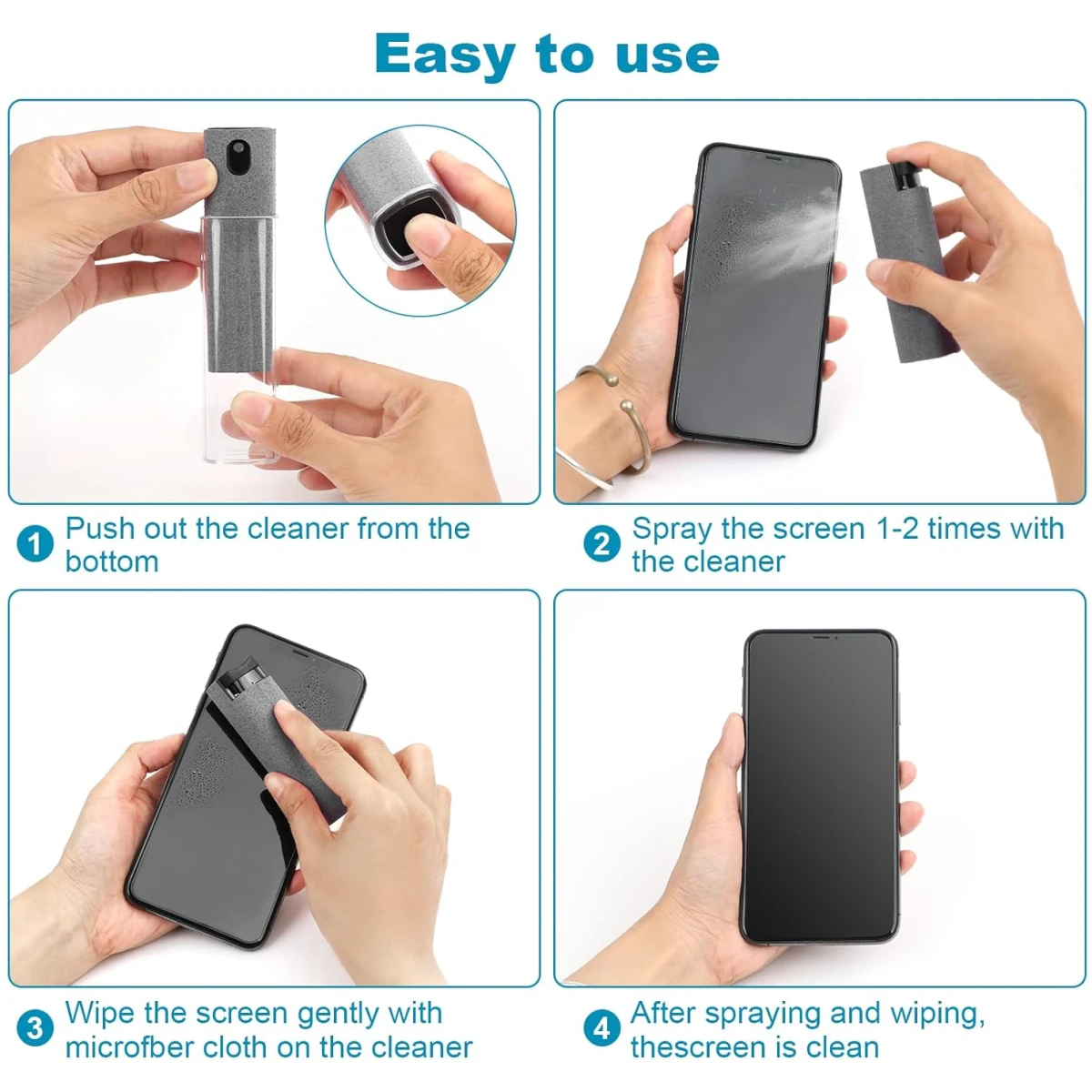 Easy to use

1 Push out the cleaner from the bottom

2 Spray the screen 1-2 times with the cleaner

3 Wipe the screen gently with microfber cloth on the cleaner

4 After spraying and wiping, thescreen is clean