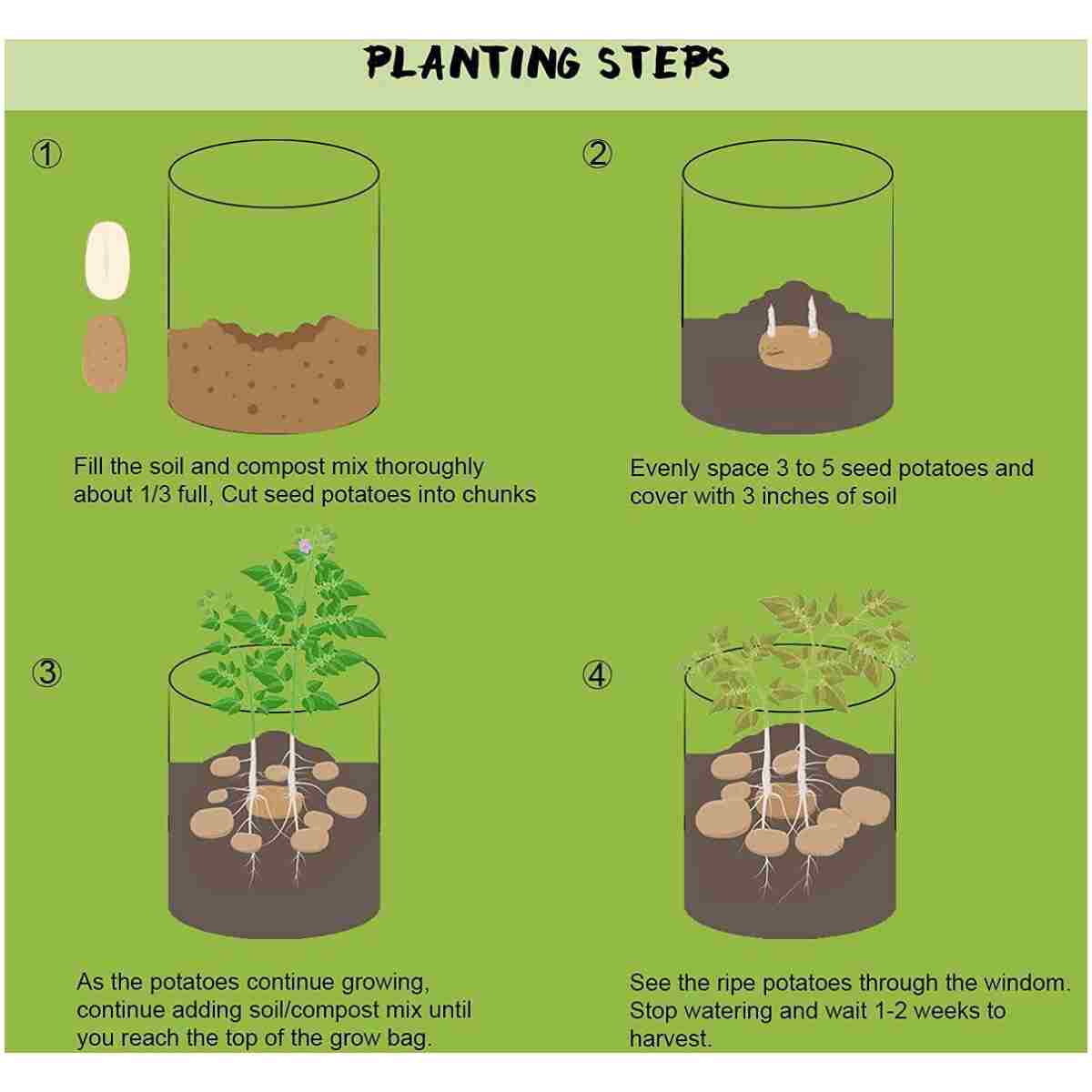 PLANTING STEPS

①

Fill the soil and compost mix thoroughly about 1/3 full, Cut seed potatoes into chunks

②

Evenly space 3 to 5 seed potatoes and cover with 3 inches of soil

③

As the potatoes continue growing, continue adding soil/compost mix until you reach the top of the grow bag.

④

See the ripe potatoes through the windom. Stop watering and wait 1-2 weeks to harvest.