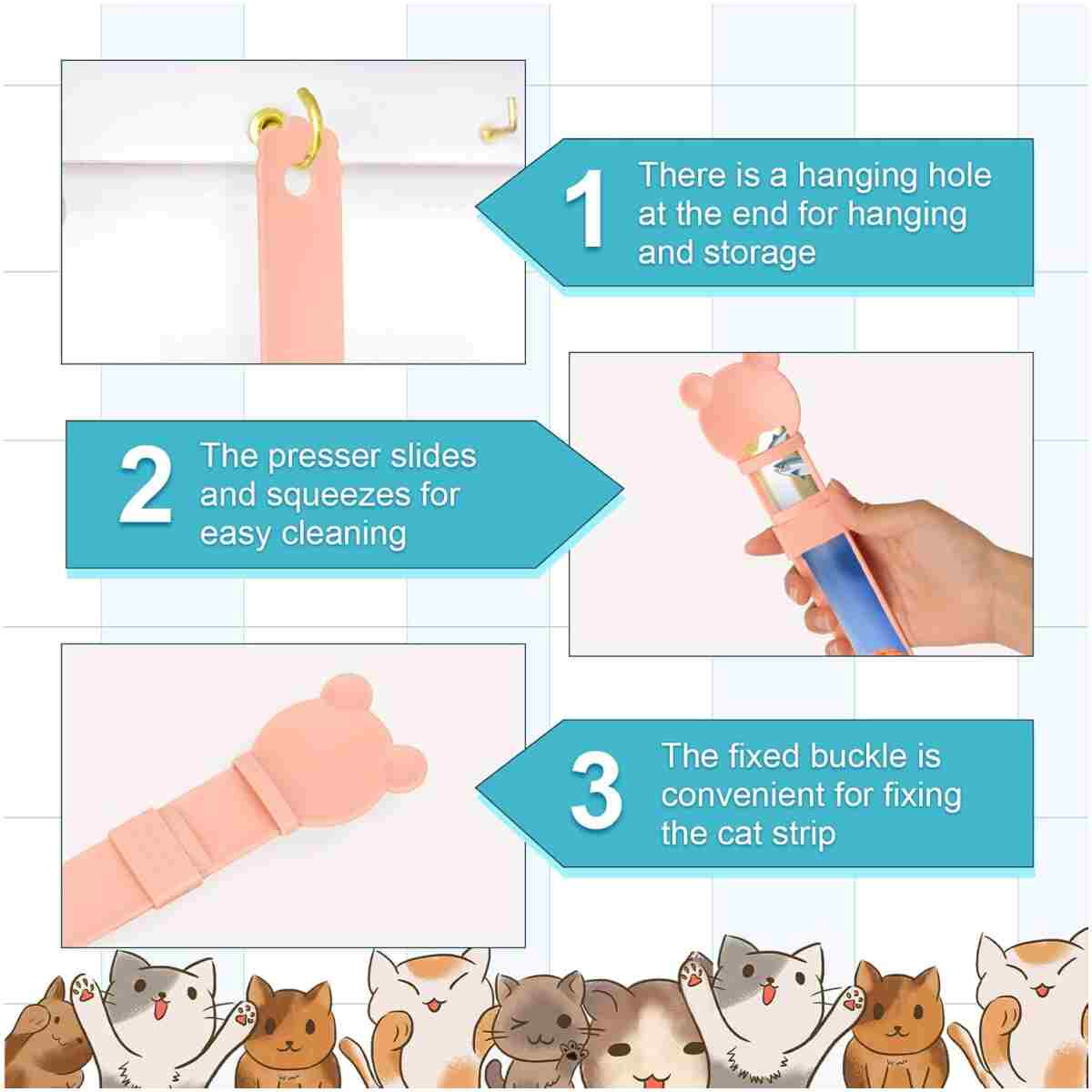 1 There is a hanging hole at the end for hanging and storage

2 The presser slides and squeezes for easy cleaning

3 The fixed buckle is convenient for fixing the cat strip