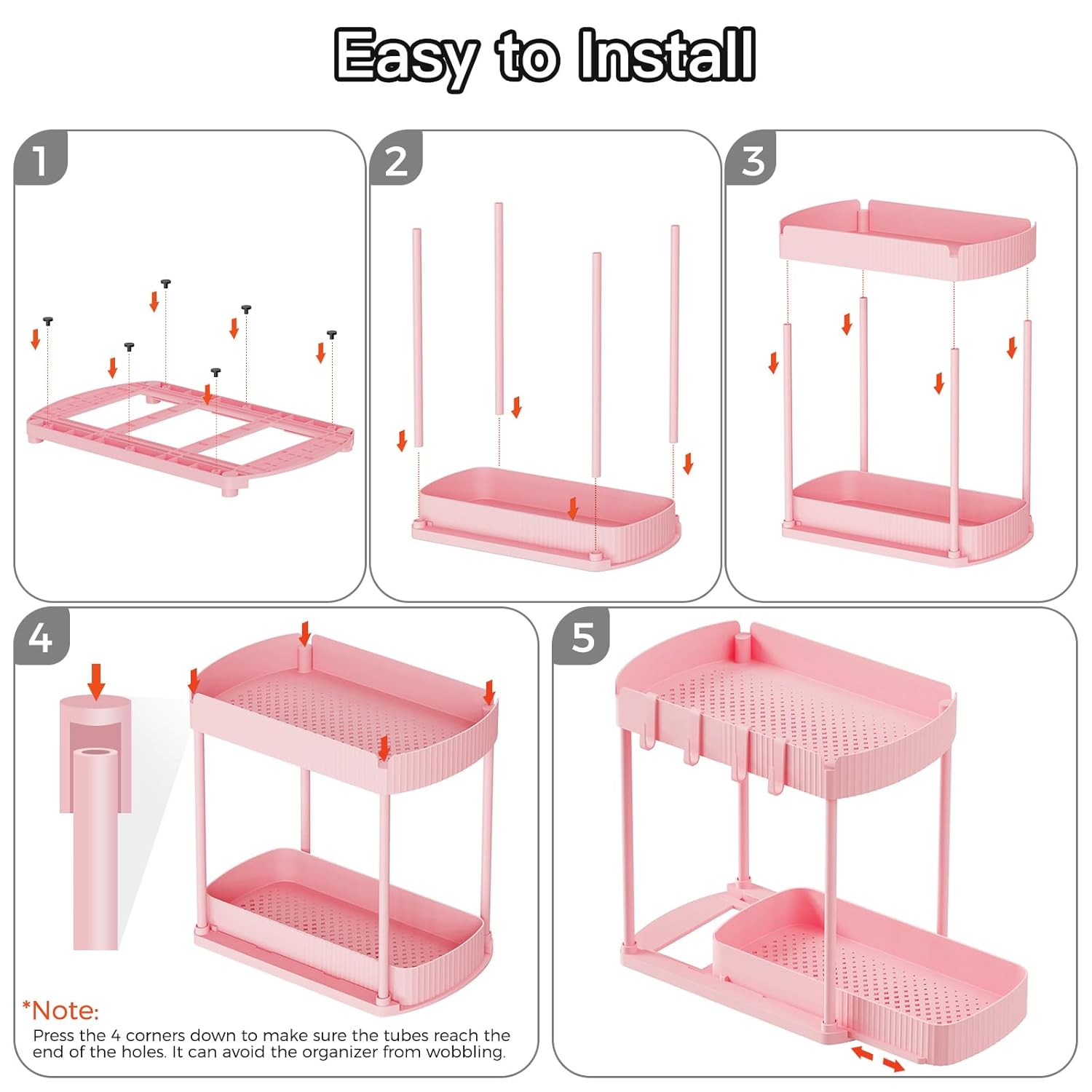 Easy to Install

1

2

3

4

*Note:
Press the 4 corners down to make sure the tubes reach the end of the holes. It can avoid the organizer from wobbling.

5