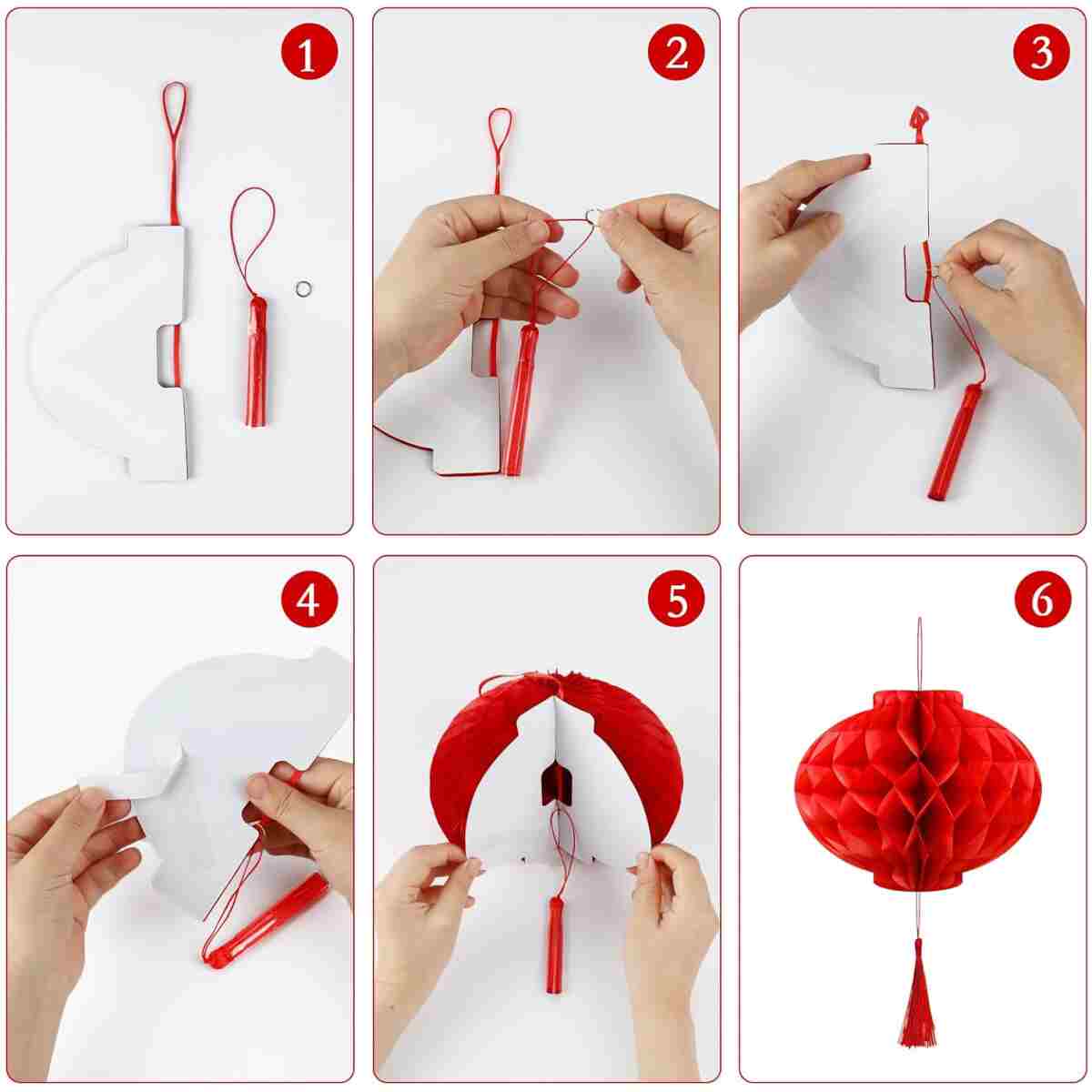 1

2

3

4

5

6